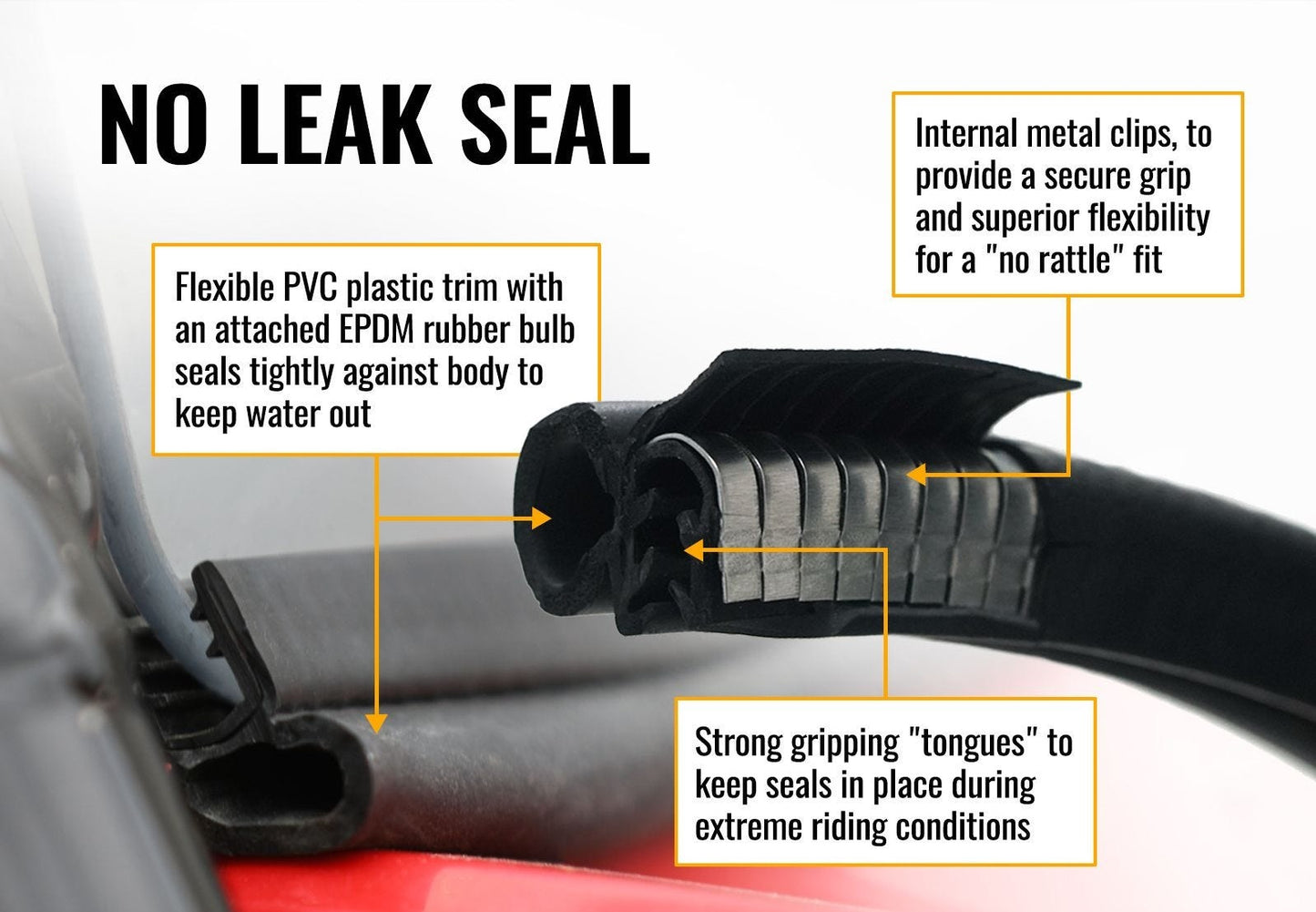 NO LEAK SEAL

Internal metal clips, to provide a secure grip and superior flexibility for a "no rattle" fit

Flexible PVC plastic trim with an attached EPDM rubber bulb seals tightly against body to keep water out

Strong gripping "tongues" to keep seals in place during extreme riding conditions