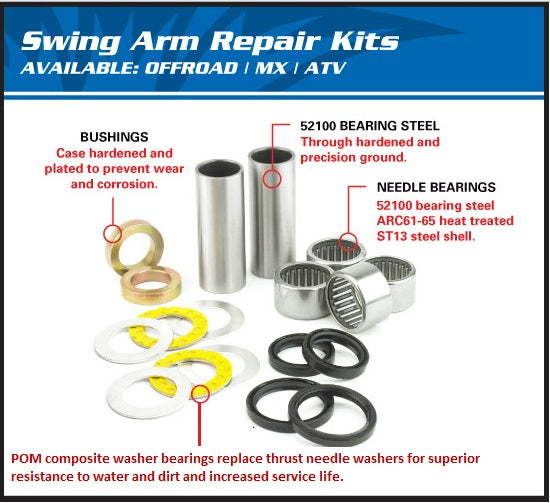 Swing Arm Repair Kits
AVAILABLE: OFFROAD | MX | ATV

BUSHINGS
Case hardened and plated to prevent wear and corrosion.

52100 BEARING STEEL
Through hardened and precision ground.

NEEDLE BEARINGS
52100 bearing steel ARC61-65 heat treated ST13 steel shell.

POM composite washer bearings replace thrust needle washers for superior resistance to water and dirt and increased service life.