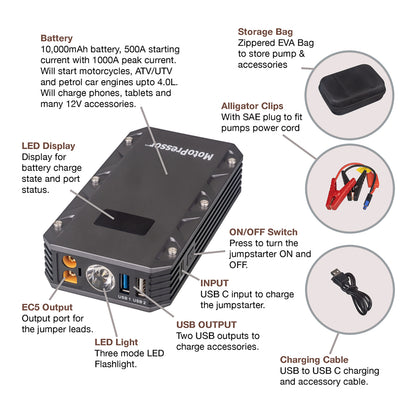 Battery
10,000mAh battery, 500A starting current with 1000A peak current. Will start motorcycles, ATV/UTV and petrol car engines upto 4.0L. Will charge phones, tablets and many 12V accessories.

Storage Bag
Zippered EVA Bag to store pump & accessories

Alligator Clips
With SAE plug to fit pumps power cord

LED Display
Display for battery charge state and port status.

MotoPressor

ON/OFF Switch
Press to turn the jumpstarter ON and OFF.

INPUT
USB C input to charge the jumpstarter.

USB 1 USB 2

EC5 Output
Output port for the jumper leads.

USB OUTPUT
Two USB outputs to charge accessories.

LED Light
Three mode LED Flashlight.

Charging Cable
USB to USB C charging and accessory cable.