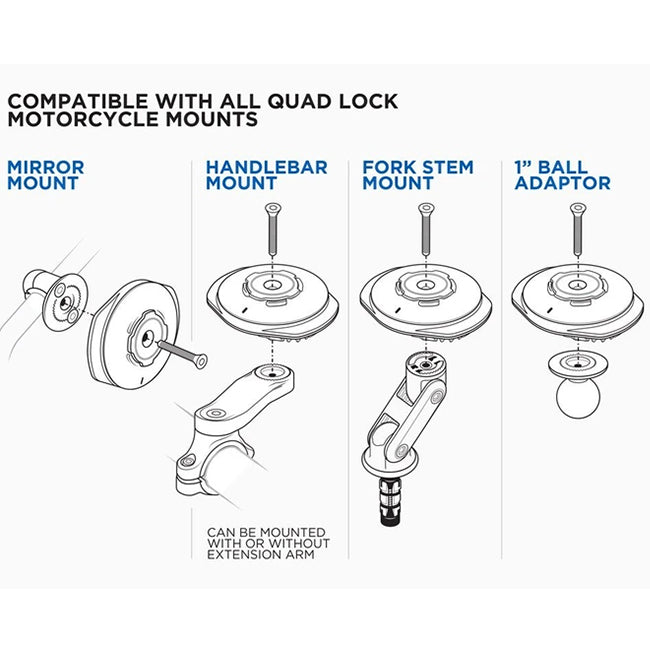 COMPATIBLE WITH ALL QUAD LOCK MOTORCYCLE MOUNTS

MIRROR MOUNT

HANDLEBAR MOUNT

CAN BE MOUNTED WITH OR WITHOUT EXTENSION ARM

FORK STEM MOUNT

1" BALL ADAPTOR